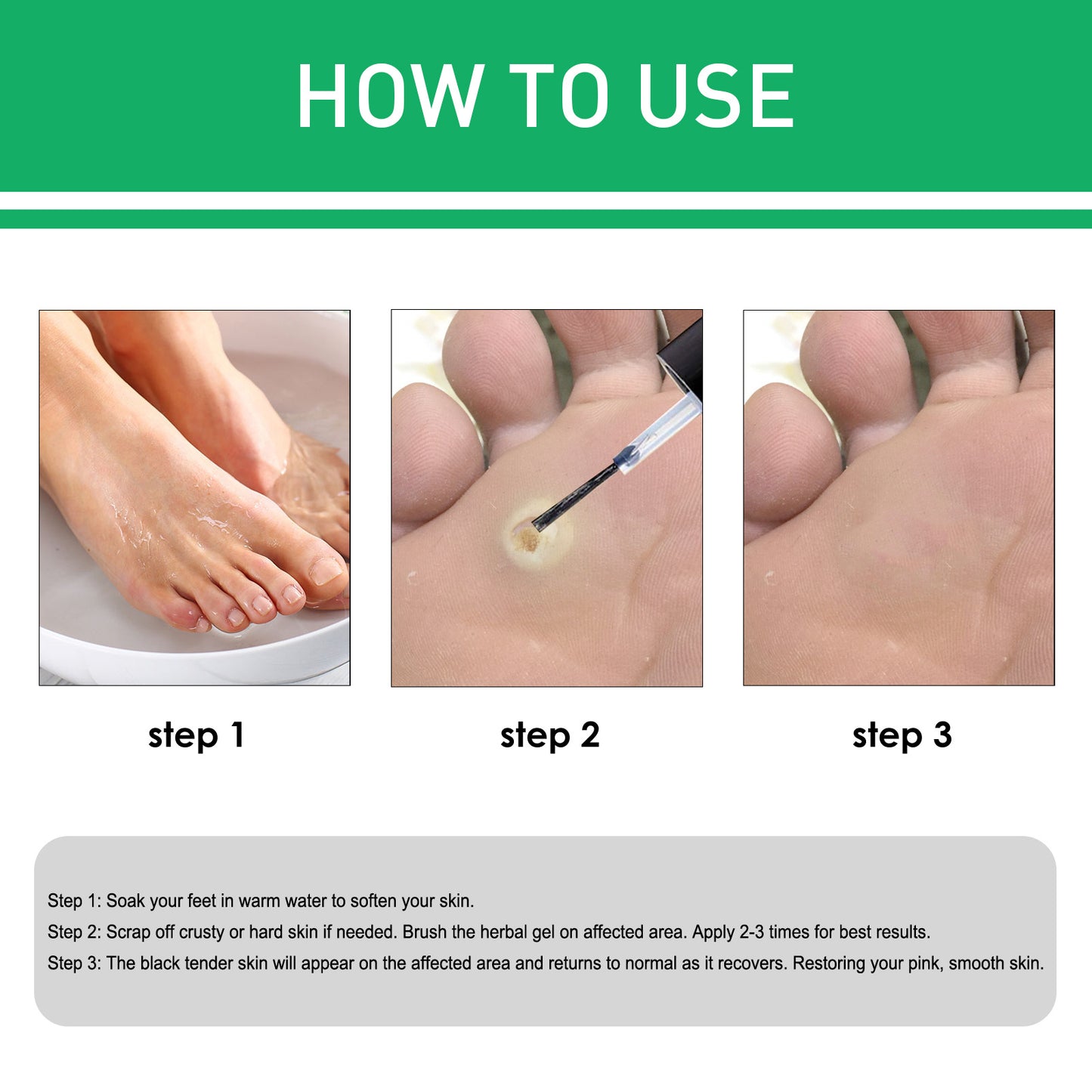 HOW TO USE

step 1

step 2

step 3

Step 1: Soak your feet in warm water to soften your skin.

Step 2: Scrap off crusty or hard skin if needed. Brush the herbal gel on affected area. Apply 2-3 times for best results.

Step 3: The black tender skin will appear on the affected area and returns to normal as it recovers. Restoring your pink, smooth skin.