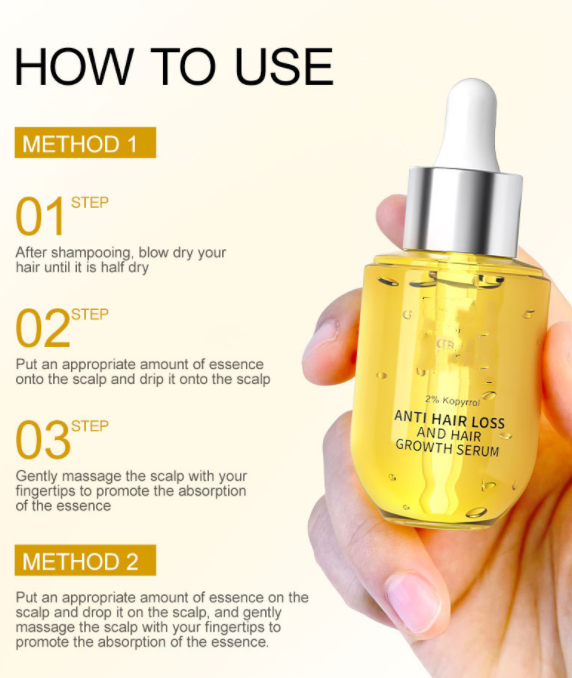 HOW TO USE

METHOD 1

01 STEP

After shampooing, blow dry your hair until it is half dry

02 STEP

Put an appropriate amount of essence onto the scalp and drip it onto the scalp

03 STEP

Gently massage the scalp with your fingertips to promote the absorption of the essence

METHOD 2

Put an appropriate amount of essence on the scalp and drop it on the scalp, and gently massage the scalp with your fingertips to promote the absorption of the essence.

2% Kopyrrol

ANTI HAIR LOSS AND HAIR GROWTH SERUM